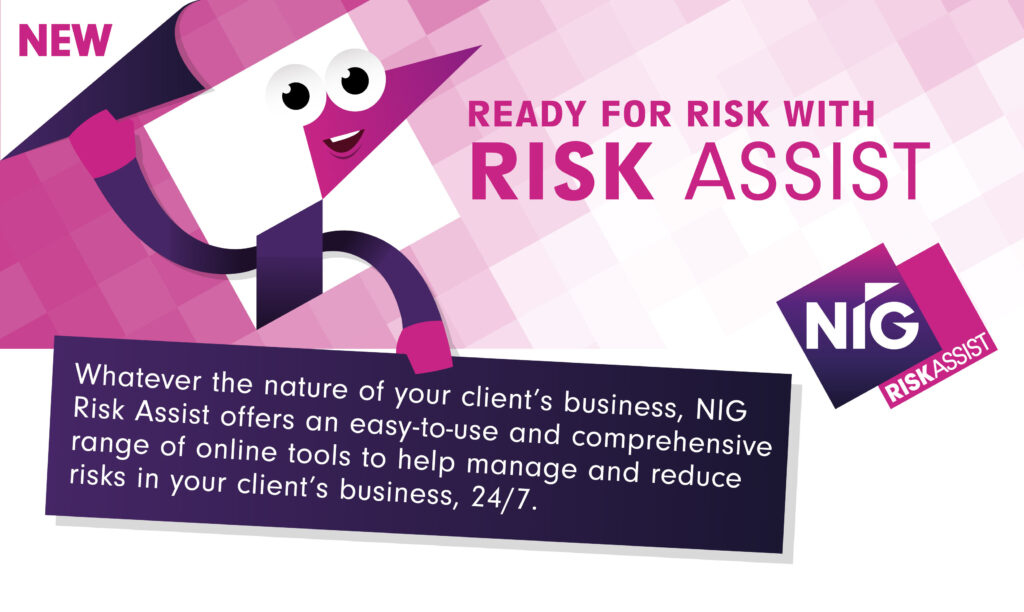 NEW

READY FOR RISK WITH
RISK ASSIST

NIG
RISKASSIST

Whatever the nature of your client's business, NIG Risk Assist offers an easy-to-use and comprehensive range of online tools to help manage and reduce risks in your client's business, 24/7.